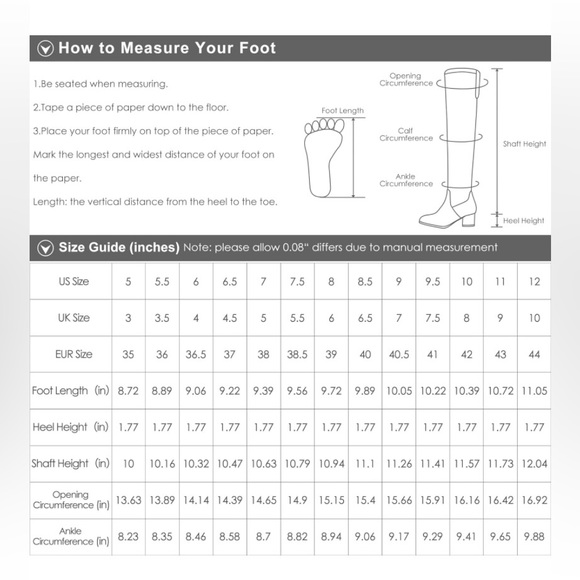 How to Measure Your Foot

1.Be seated when measuring.

2.Tape a piece of paper down to the floor.

3.Place your foot firmly on top of the piece of paper. Mark the longest and widest distance of your foot on the paper.

Length: the vertical distance from the heel to the toe.

Foot Length

Opening Circumference

Calf Circumference

Ankle Circumference

Shaft Height

Heel Height

Size Guide (inches) Note: please allow 0.08" differs due to manual measurement

| US Size | 5 | 5.5 | 6 | 6.5 | 7 | 7.5 | 8 | 8.5 | 9 | 9.5 | 10 | 11 | 12 |
|---|---|---|---|---|---|---|---|---|---|---|---|---|---|
| UK Size | 3 | 3.5 | 4 | 4.5 | 5 | 5.5 | 6 | 6.5 | 7 | 7.5 | 8 | 9 | 10 |
| EUR Size | 35 | 36 | 36.5 | 37 | 38 | 38.5 | 39 | 40 | 40.5 | 41 | 42 | 43 | 44 |
| Foot Length (in) | 8.72 | 8.89 | 9.06 | 9.22 | 9.39 | 9.56 | 9.72 | 9.89 | 10.05 | 10.22 | 10.39 | 10.72 | 11.05 |
| Heel Height (in) | 1.77 | 1.77 | 1.77 | 1.77 | 1.77 | 1.77 | 1.77 | 1.77 | 1.77 | 1.77 | 1.77 | 1.77 | 1.77 |
| Shaft Height (in) | 10 | 10.16 | 10.32 | 10.47 | 10.63 | 10.79 | 10.94 | 11.1 | 11.26 | 11.41 | 11.57 | 11.73 | 12.04 |
| Opening Circumference (in) | 13.63 | 13.89 | 14.14 | 14.39 | 14.65 | 14.9 | 15.15 | 15.4 | 15.66 | 15.91 | 16.16 | 16.42 | 16.92 |
| Ankle Circumference (in) | 8.23 | 8.35 | 8.46 | 8.58 | 8.7 | 8.82 | 8.94 | 9.06 | 9.17 | 9.29 | 9.41 | 9.65 | 9.88 |